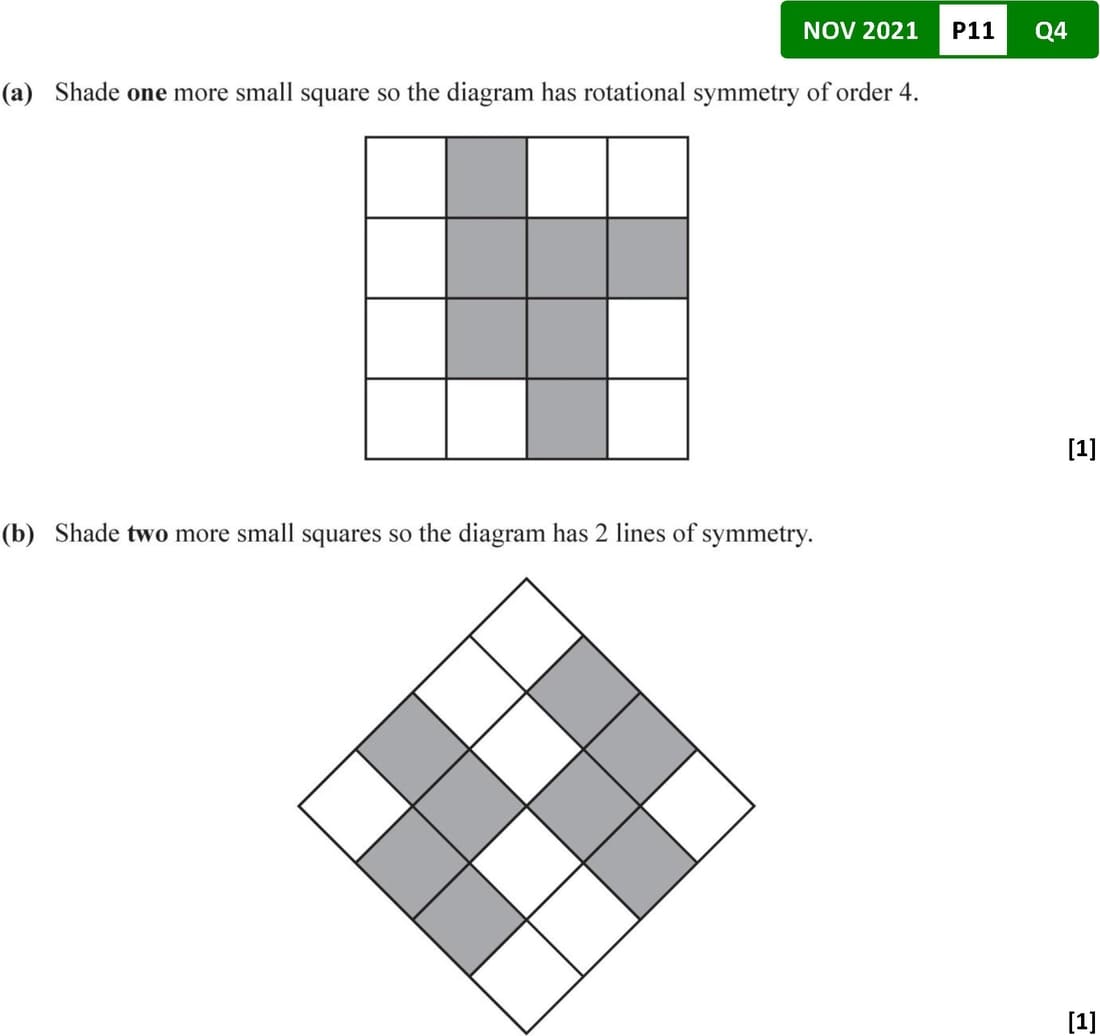 NOV 2021 P11 Q4

(a) Shade **one** more small square so the diagram has rotational symmetry of order 4.

[1]

(b) Shade **two** more small squares so the diagram has 2 lines of symmetry.

[1]