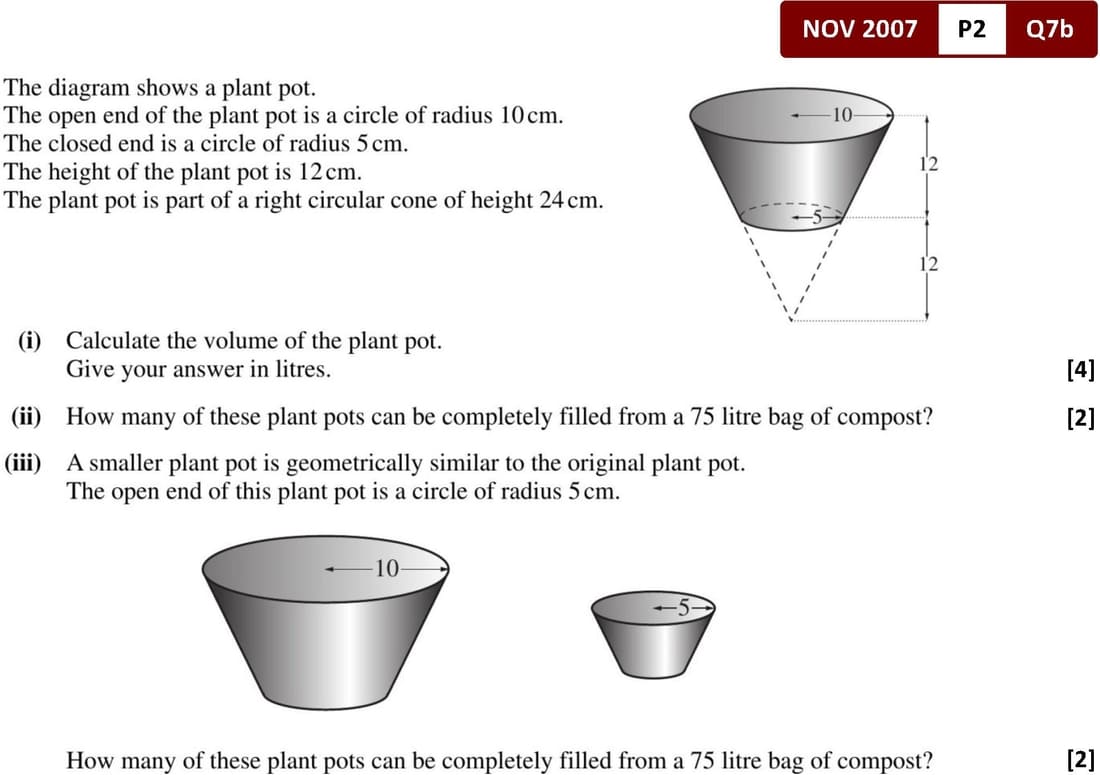 NOV 2007 P2 Q7b

The diagram shows a plant pot.
The open end of the plant pot is a circle of radius 10 cm.
The closed end is a circle of radius 5 cm.
The height of the plant pot is 12 cm.
The plant pot is part of a right circular cone of height 24 cm.

10
12
5
12

(i) Calculate the volume of the plant pot.
Give your answer in litres. [4]

(ii) How many of these plant pots can be completely filled from a 75 litre bag of compost? [2]

(iii) A smaller plant pot is geometrically similar to the original plant pot.
The open end of this plant pot is a circle of radius 5 cm.

10
5

How many of these plant pots can be completely filled from a 75 litre bag of compost? [2]