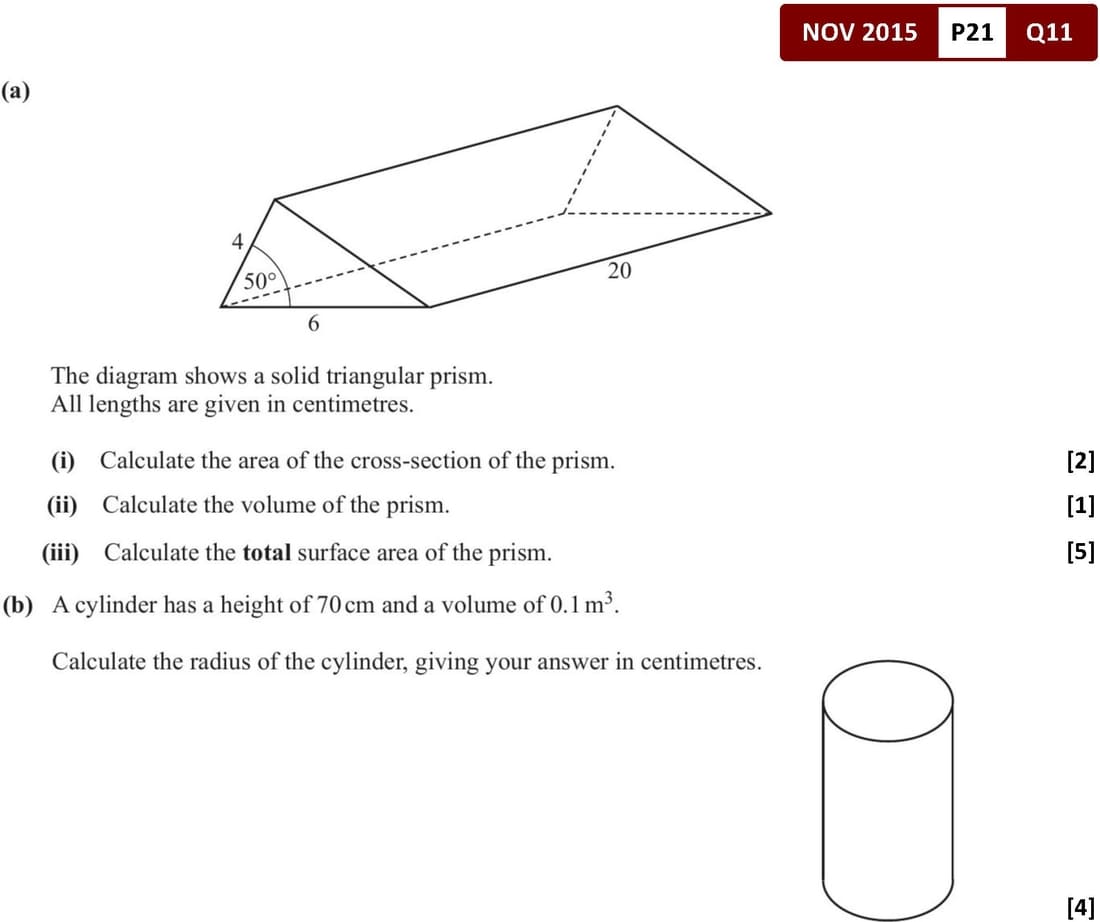 NOV 2015 P21 Q11

(a)

4
50°
6
20

The diagram shows a solid triangular prism.
All lengths are given in centimetres.

(i) Calculate the area of the cross-section of the prism. [2]

(ii) Calculate the volume of the prism. [1]

(iii) Calculate the **total** surface area of the prism. [5]

(b) A cylinder has a height of 70 cm and a volume of $0.1\,m^3$.

Calculate the radius of the cylinder, giving your answer in centimetres.

[4]