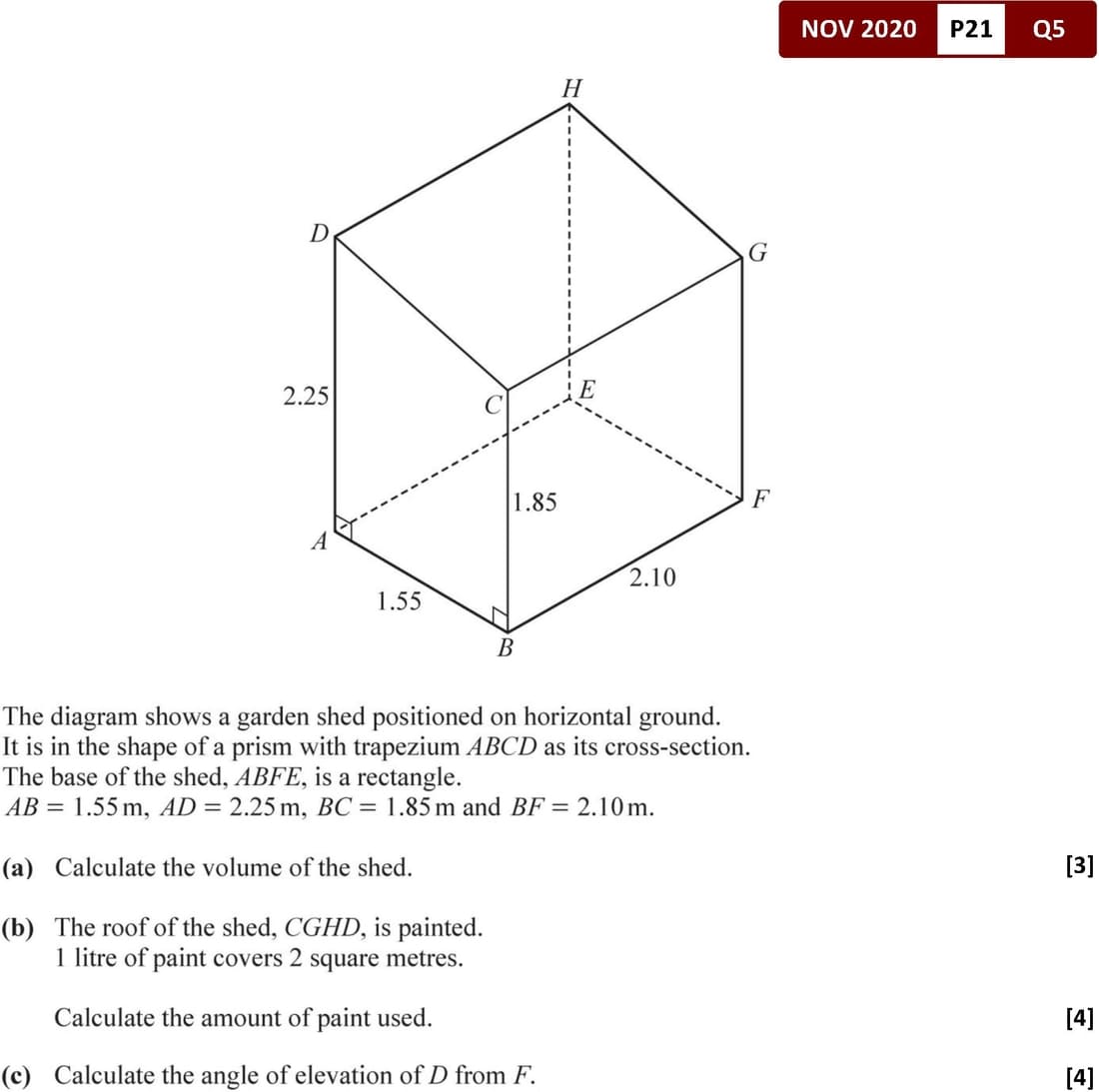 NOV 2020 P21 Q5

H
D
G
2.25
C
E
1.85
F
A
2.10
1.55
B

The diagram shows a garden shed positioned on horizontal ground.
It is in the shape of a prism with trapezium $ABCD$ as its cross-section.
The base of the shed, $ABFE$, is a rectangle.
$AB = 1.55$ m, $AD = 2.25$ m, $BC = 1.85$ m and $BF = 2.10$ m.

(a) Calculate the volume of the shed. [3]

(b) The roof of the shed, $CGHD$, is painted.
1 litre of paint covers 2 square metres.

Calculate the amount of paint used. [4]

(c) Calculate the angle of elevation of $D$ from $F$. [4]